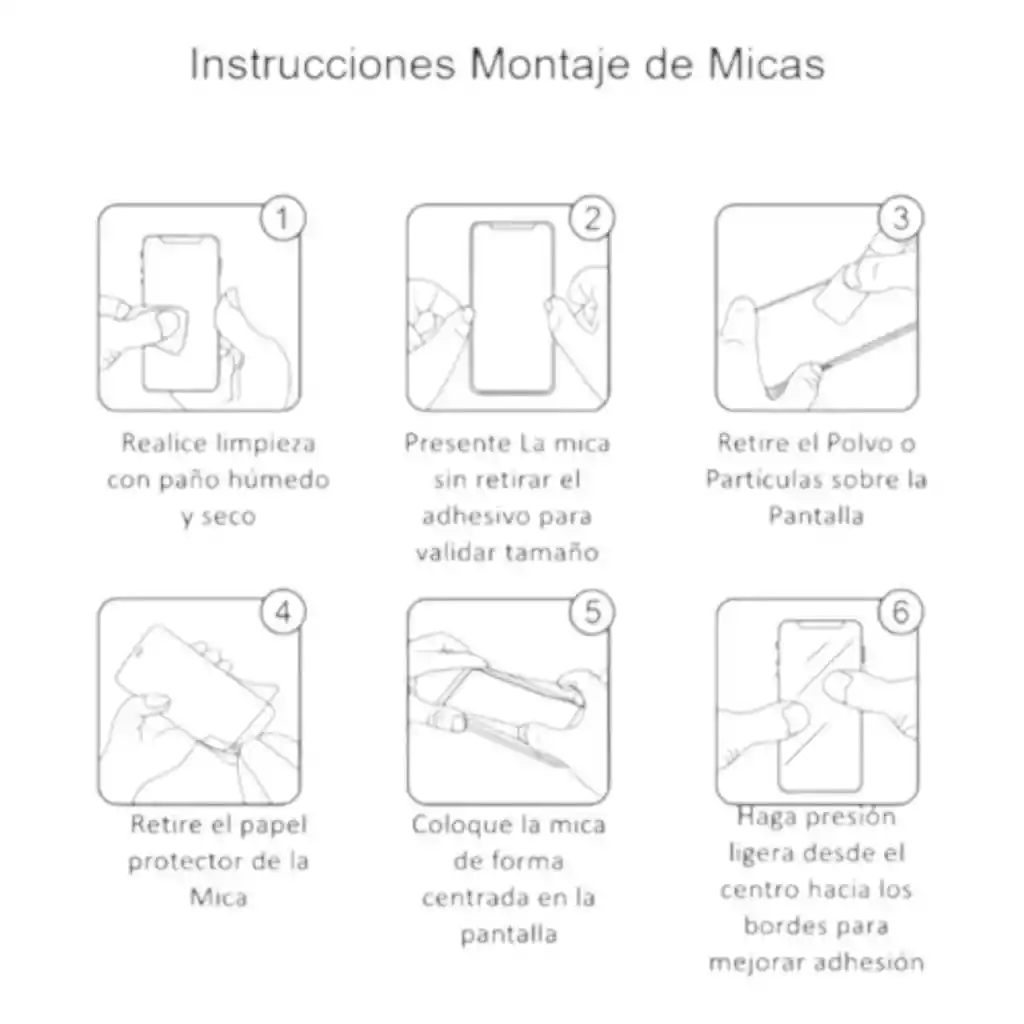 Instrucciones Montaje de Micas

1

Realice limpieza con paño húmedo y seco

2

Presente La mica sin retirar el adhesivo para validar tamaño

3

Retire el Polvo o Particulas sobre la Pantalla

4

Retire el papel protector de la Mica

5

Coloque la mica de forma centrada en la pantalla

6

Haga presión ligera desde el centro hacia los bordes para mejorar adhesión