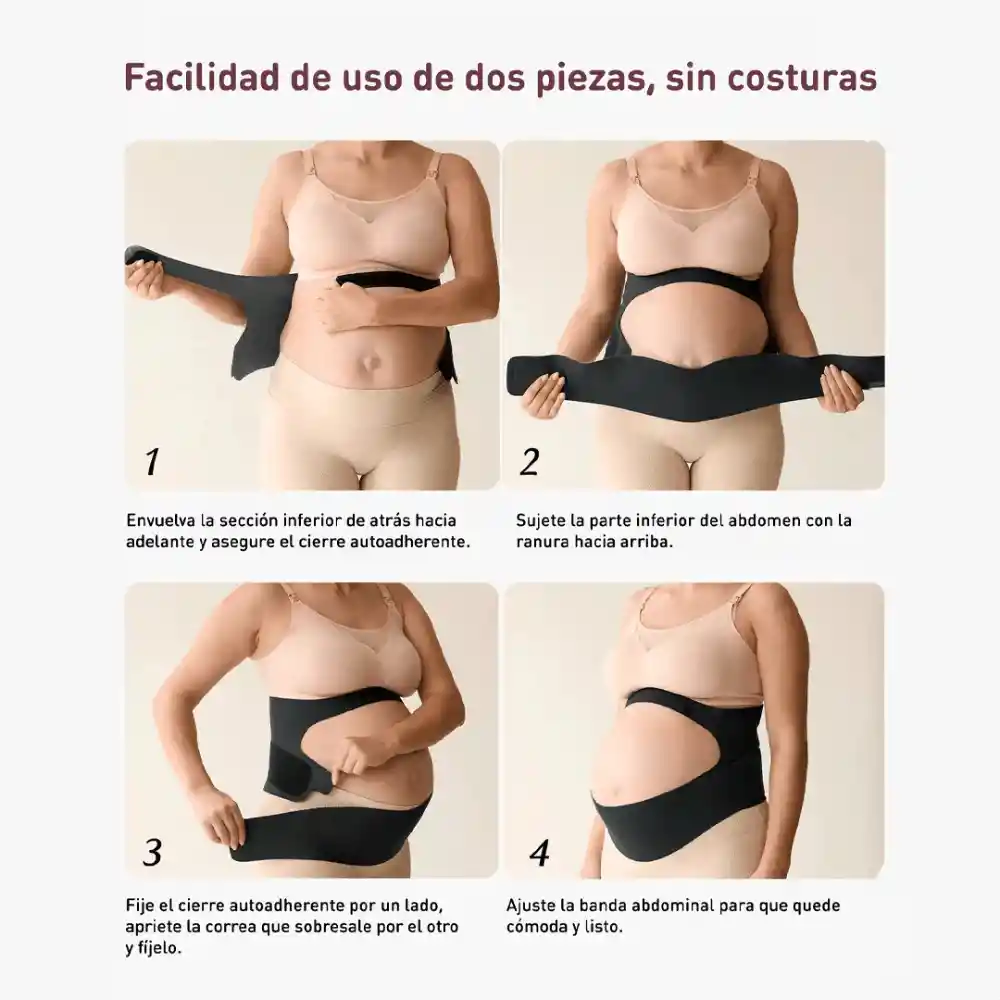 Facilidad de uso de dos piezas, sin costuras

1

Envuelva la sección inferior de atrás hacia adelante y asegure el cierre autoadherente.

2

Sujete la parte inferior del abdomen con la ranura hacia arriba.

3

Fije el cierre autoadherente por un lado, apriete la correa que sobresale por el otro y fíjelo.

4

Ajuste la banda abdominal para que quede cómoda y listo.