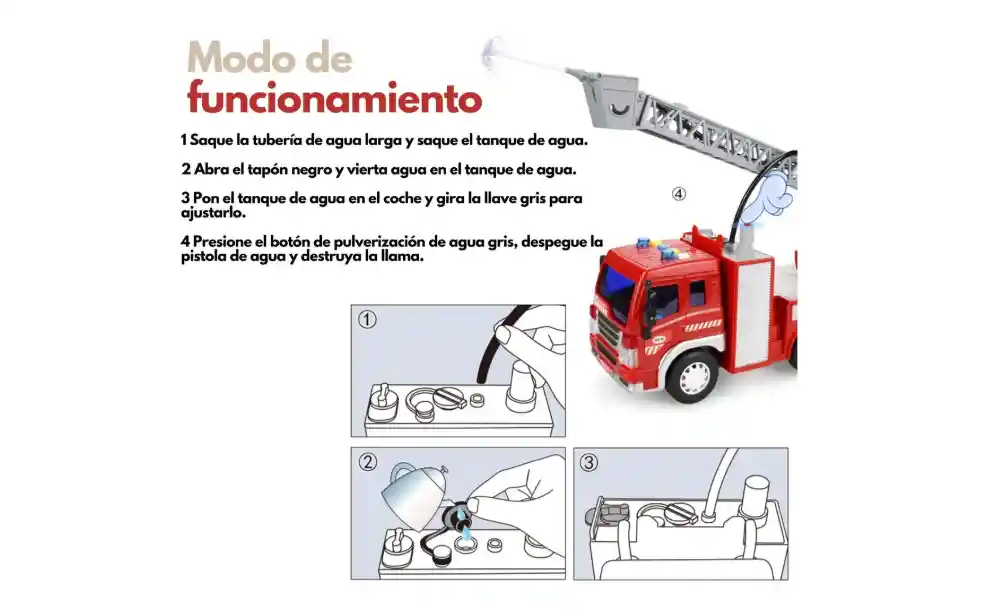 Modo de funcionamiento

1 Saque la tubería de agua larga y saque el tanque de agua.

2 Abra el tapón negro y vierta agua en el tanque de agua.

3 Pon el tanque de agua en el coche y gira la llave gris para ajustarlo.

4 Presione el botón de pulverización de agua gris, despegue la pistola de agua y destruya la llama.

④

①

②

③