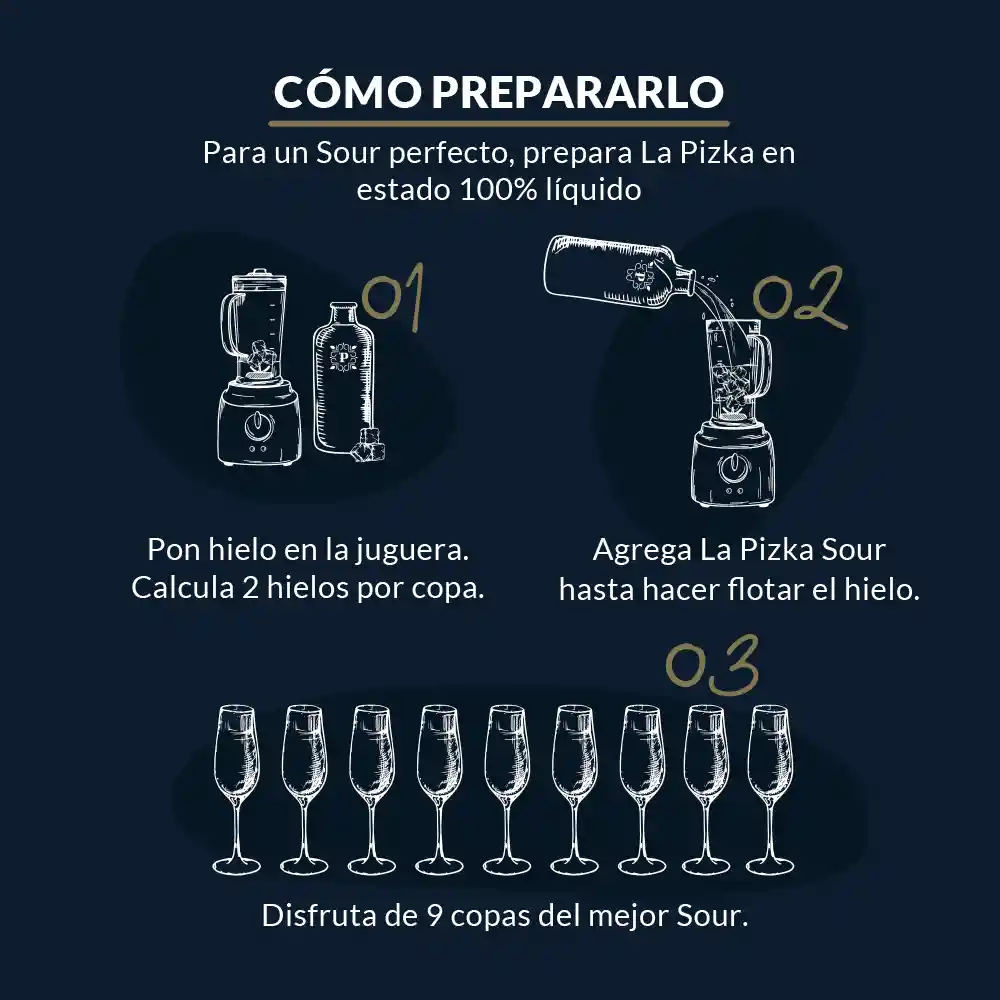 CÓMO PREPARARLO

Para un Sour perfecto, prepara La Pizka en estado 100% líquido

01

P

Pon hielo en la juguera. Calcula 2 hielos por copa.

02

P

Agrega La Pizka Sour hasta hacer flotar el hielo.

03

Disfruta de 9 copas del mejor Sour.