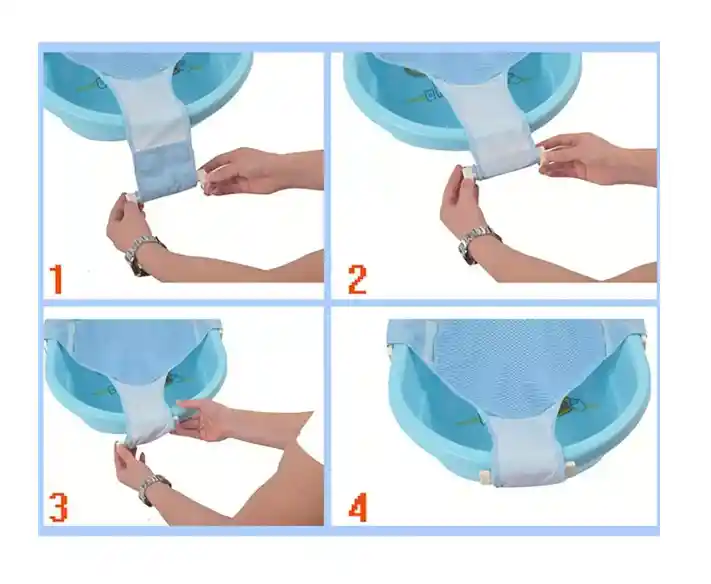 1

2

3

4