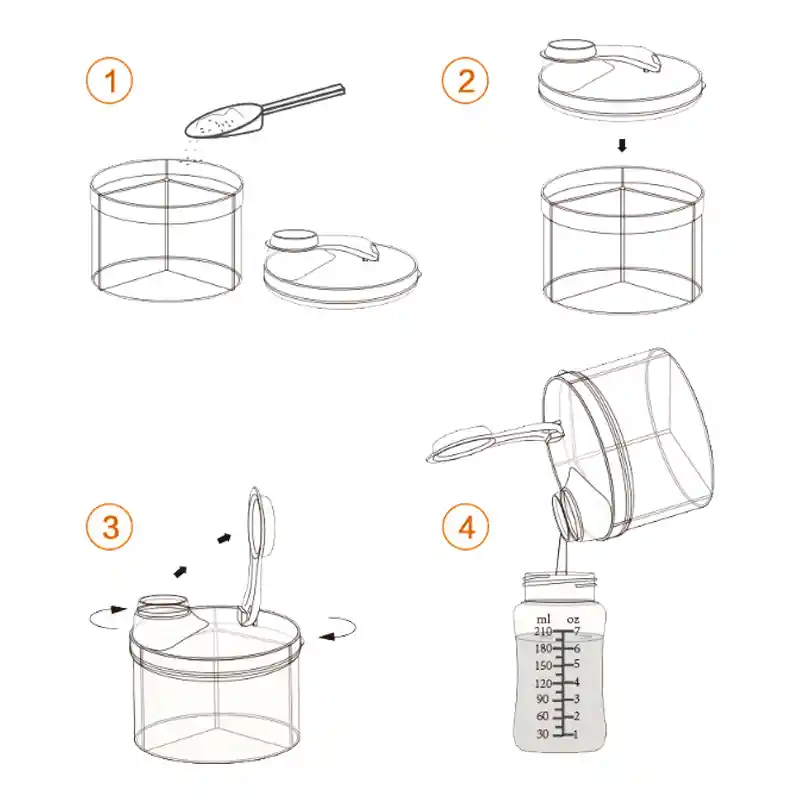 1

2

3

4

ml oz
210 7
180 6
150 5
120 4
90 3
60 2
30 1