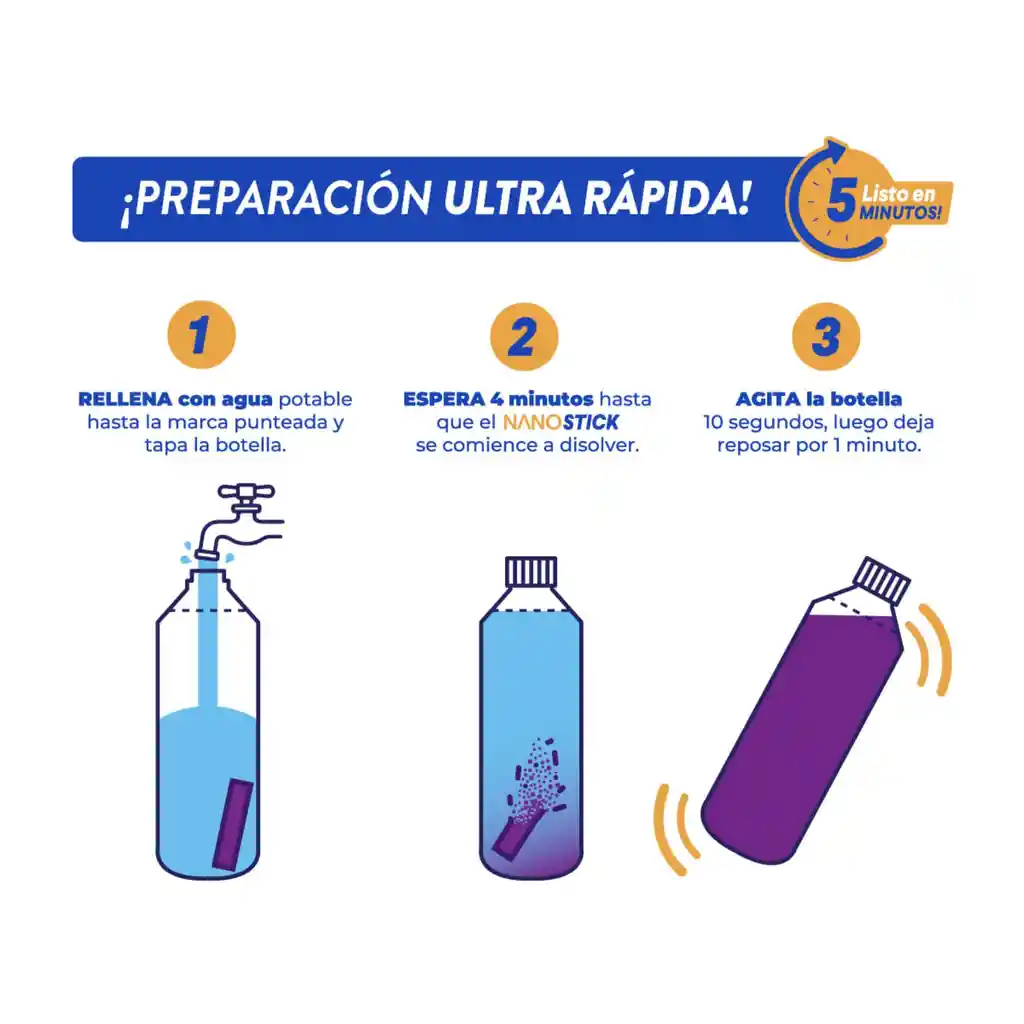 ¡PREPARACIÓN ULTRA RÁPIDA!

5 Listo en MINUTOS!

1

RELLENA con agua potable hasta la marca punteada y tapa la botella.

2

ESPERA 4 minutos hasta que el NANOSTICK se comience a disolver.

3

AGITA la botella 10 segundos, luego deja reposar por 1 minuto.