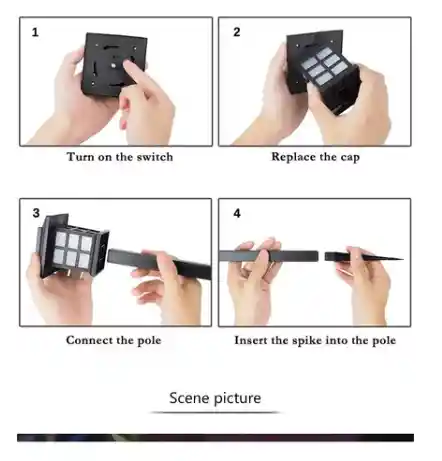 1

Turn on the switch

2

Replace the cap

3

Connect the pole

4

Insert the spike into the pole

Scene picture