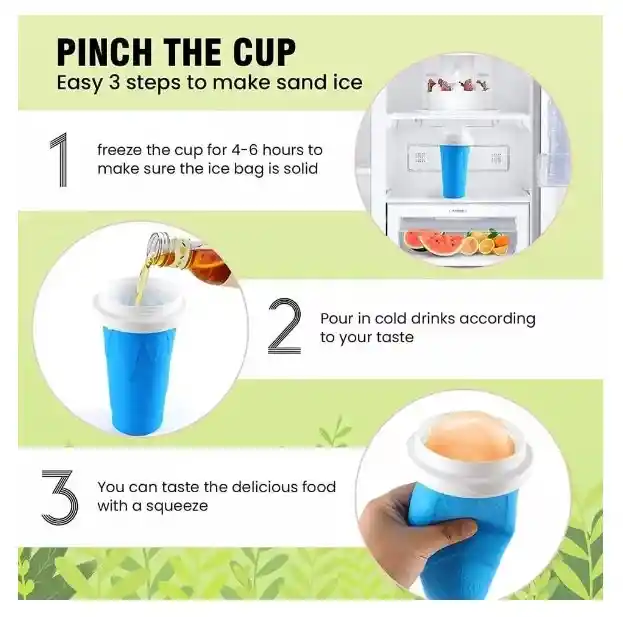 PINCH THE CUP
Easy 3 steps to make sand ice

1 freeze the cup for 4-6 hours to make sure the ice bag is solid

2 Pour in cold drinks according to your taste

3 You can taste the delicious food with a squeeze