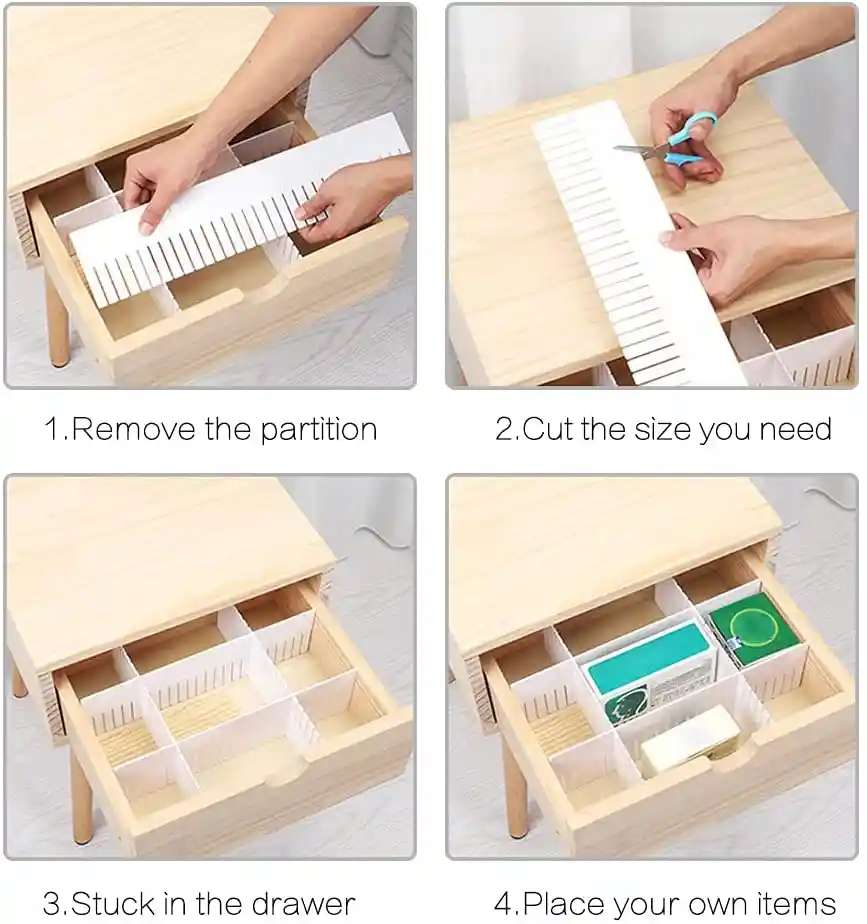 1.Remove the partition

2.Cut the size you need

3.Stuck in the drawer

4.Place your own items